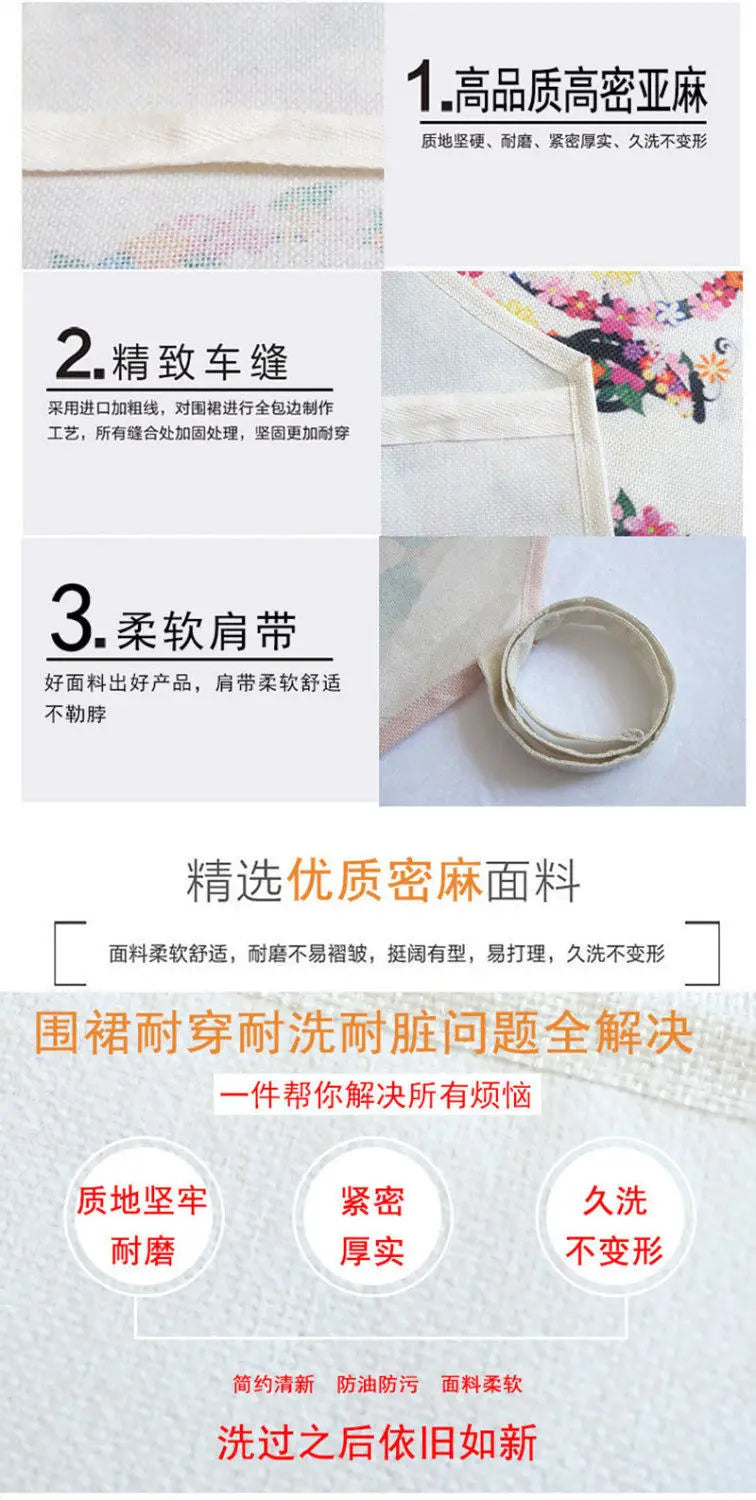 1.高品质高密亚麻

质地坚硬、耐磨、紧密厚实、久洗不变形

2.精致车缝

采用进口加粗线，对围裙进行全包边制作工艺，所有缝合处加固处理，坚固更加耐穿

3.柔软肩带

好面料出好产品，肩带柔软舒适不勒脖

精选优质密麻面料

面料柔软舒适，耐磨不易褶皱，挺阔有型，易打理，久洗不变形

围裙耐穿耐洗耐脏问题全解决

一件帮你解决所有烦恼

质地坚牢耐磨

紧密厚实

久洗不变形

简约清新　防油防污　面料柔软

洗过之后依旧如新